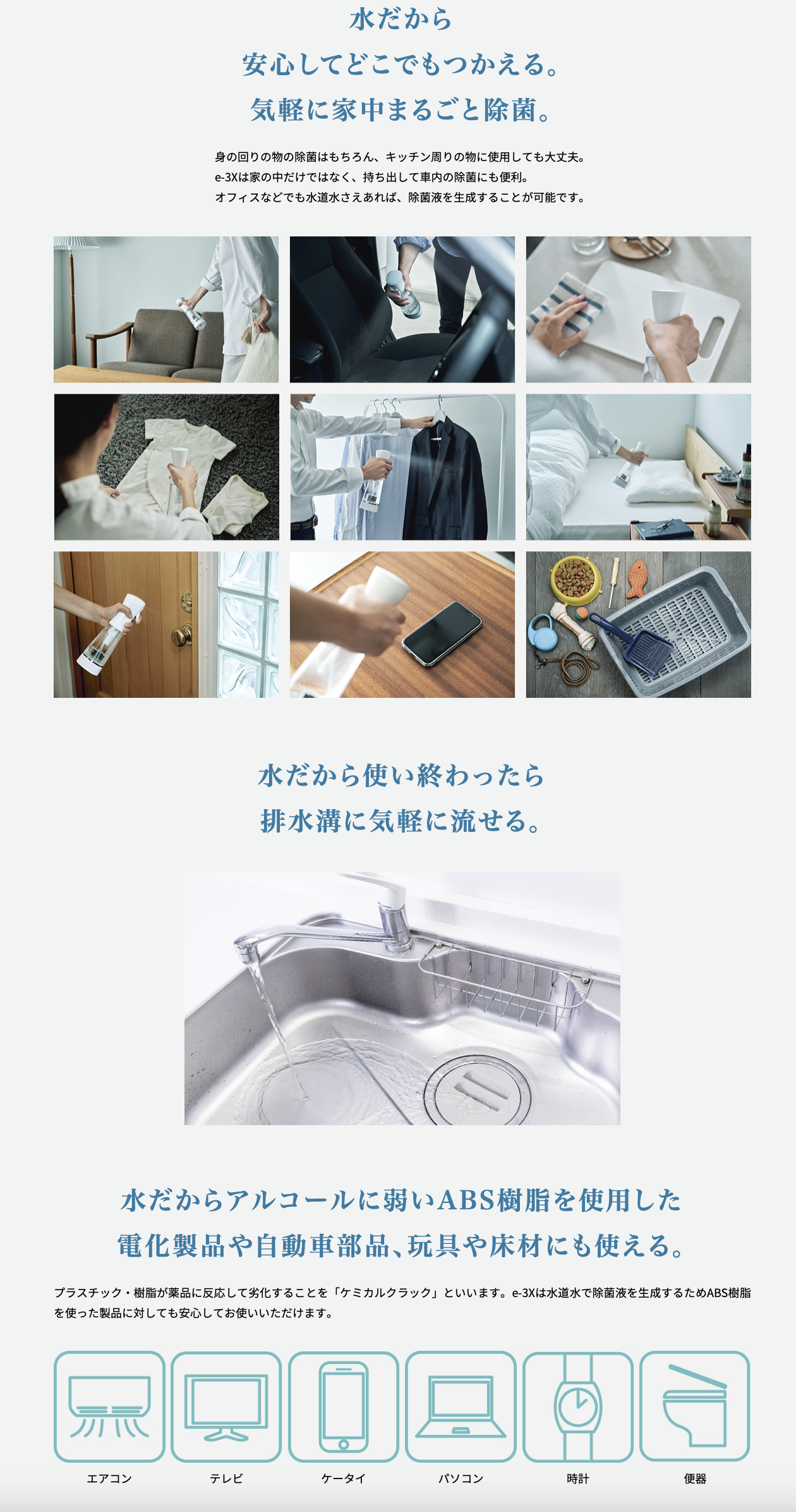 水だから
安心してどこでもつかえる。
気軽に家中まるごと除菌。

身の回りの物の除菌はもちろん、キッチン周りの物に使用しても大丈夫。
e-3Xは家の中だけではなく、持ち出して車内の除菌にも便利。
オフィスなどでも水道水さえあれば、除菌液を生成することが可能です。

水だから使い終わったら
排水溝に気軽に流せる。

水だからアルコールに弱いABS樹脂を使用した
電化製品や自動車部品、玩具や床材にも使える。

プラスチック・樹脂が薬品に反応して劣化することを「ケミカルクラック」といいます。e-3Xは水道水で除菌液を生成するためABS樹脂を使った製品に対しても安心してお使いいただけます。

エアコン
テレビ
ケータイ
パソコン
時計
便器